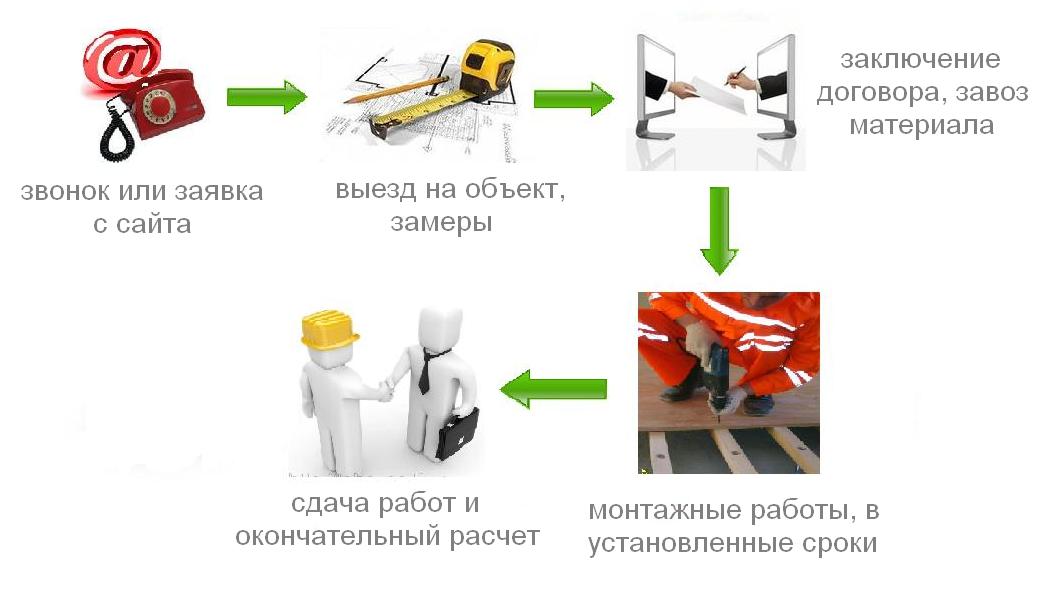 звонок или заявка с сайта

выезд на объект, замеры

заключение договора, завоз материала

монтажные работы, в установленные сроки

сдача работ и окончательный расчет