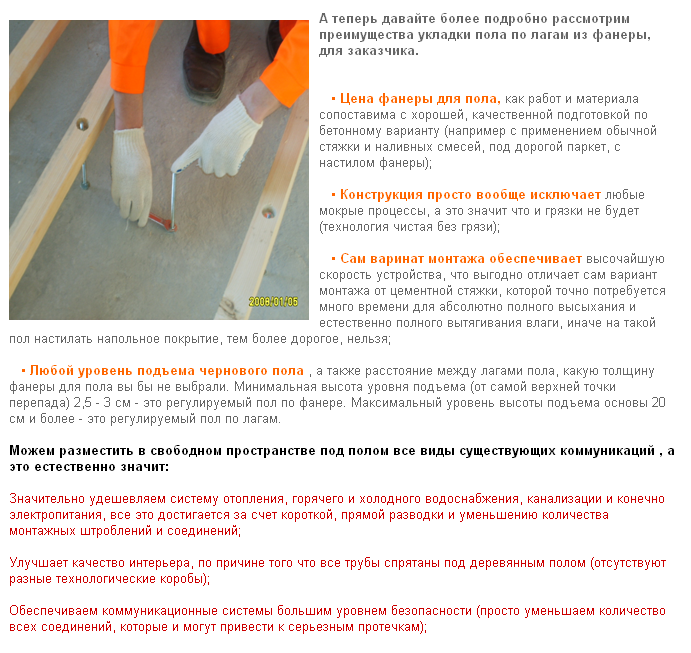 2008/01/05

А теперь давайте более подробно рассмотрим преимущества укладки пола по лагам из фанеры, для заказчика.

▪ Цена фанеры для пола, как работ и материала сопоставима с хорошей, качественной подготовкой по бетонному варианту (например с применением обычной стяжки и наливных смесей, под дорогой паркет, с настилом фанеры);

▪ Конструкция просто вообще исключает любые мокрые процессы, а это значит что и грязки не будет (технология чистая без грязи);

▪ Сам варинат монтажа обеспечивает высочайшую скорость устройства, что выгодно отличает сам вариант монтажа от цементной стяжки, которой точно потребуется много времени для абсолютно полного высыхания и естественно полного вытягивания влаги, иначе на такой пол настилать напольное покрытие, тем более дорогое, нельзя;

▪ Любой уровень подъема чернового пола , а также расстояние между лагами пола, какую толщину фанеры для пола вы бы не выбрали. Минимальная высота уровня подъема (от самой верхней точки перепада) 2,5 - 3 см - это регулируемый пол по фанере. Максимальный уровень высоты подъема основы 20 см и более - это регулируемый пол по лагам.

Можем разместить в свободном пространстве под полом все виды существующих коммуникаций , а это естественно значит:

Значительно удешевляем систему отопления, горячего и холодного водоснабжения, канализации и конечно электропитания, все это достигается за счет короткой, прямой разводки и уменьшению количества монтажных штроблений и соединений;

Улучшает качество интерьера, по причине того что все трубы спрятаны под деревянным полом (отсутствуют разные технологические коробы);

Обеспечиваем коммуникационные системы большим уровнем безопасности (просто уменьшаем количество всех соединений, которые и могут привести к серьезным протечкам);