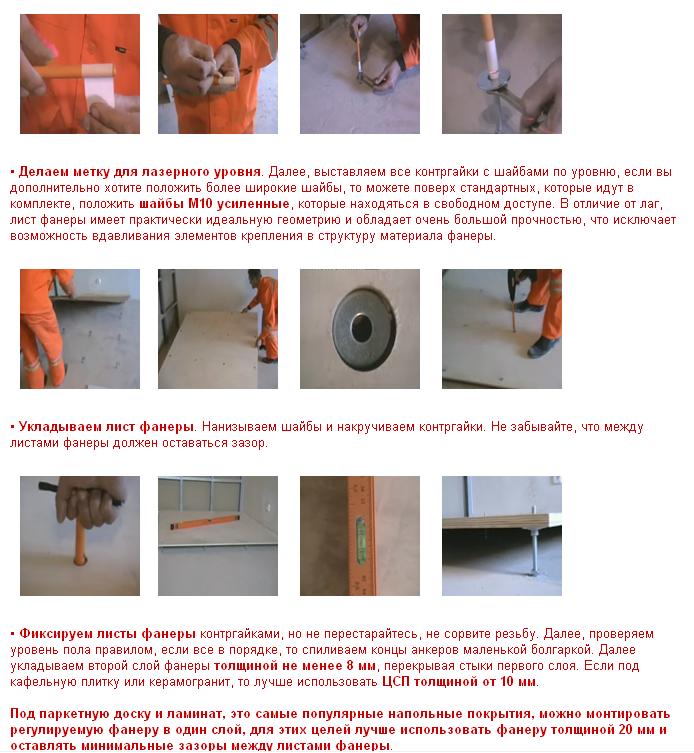 ▪ Делаем метку для лазерного уровня. Далее, выставляем все контргайки с шайбами по уровню, если вы дополнительно хотите положить более широкие шайбы, то можете поверх стандартных, которые идут в комплекте, положить шайбы М10 усиленные, которые находяться в свободном доступе. В отличие от лаг, лист фанеры имеет практически идеальную геометрию и обладает очень большой прочностью, что исключает возможность вдавливания элементов крепления в структуру материала фанеры.

▪ Укладываем лист фанеры. Нанизываем шайбы и накручиваем контргайки. Не забывайте, что между листами фанеры должен оставаться зазор.

▪ Фиксируем листы фанеры контргайками, но не перестарайтесь, не сорвите резьбу. Далее, проверяем уровень пола правилом, если все в порядке, то спиливаем концы анкеров маленькой болгаркой. Далее укладываем второй слой фанеры толщиной не менее 8 мм, перекрывая стыки первого слоя. Если под кафельную плитку или керамогранит, то лучше использовать ЦСП толщиной от 10 мм.

Под паркетную доску и ламинат, это самые популярные напольные покрытия, можно монтировать регулируемую фанеру в один слой, для этих целей лучше использовать фанеру толщиной 20 мм и оставлять минимальные зазоры между листами фанеры.